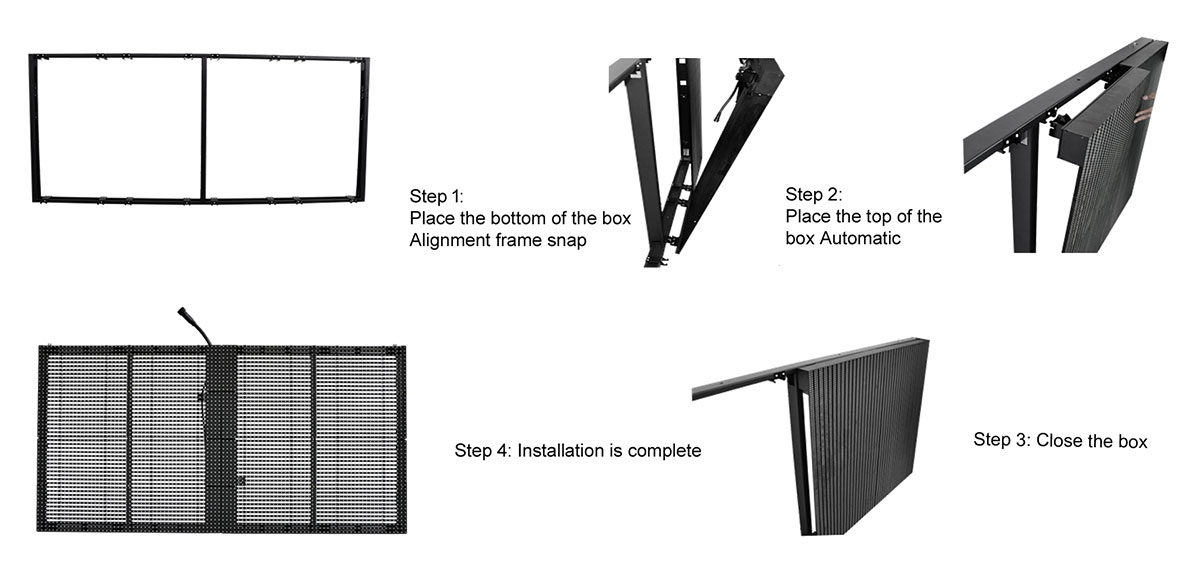 Step 1:
Place the bottom of the box
Alignment frame snap

Step 2:
Place the top of the box Automatic

Step 4: Installation is complete

Step 3: Close the box